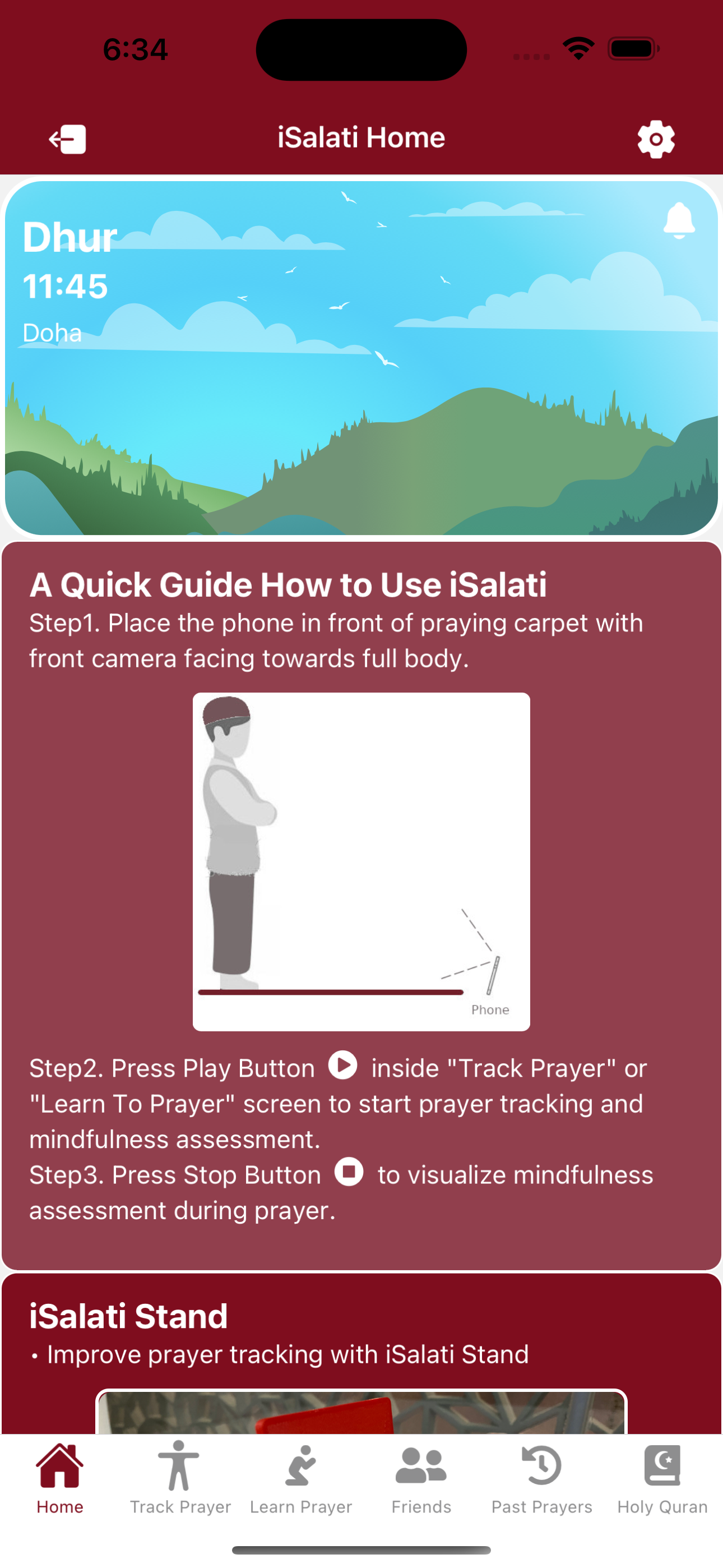 6:34

iSalati Home

Dhur
11:45
Doha

A Quick Guide How to Use iSalati
Step1. Place the phone in front of praying carpet with front camera facing towards full body.

Phone

Step2. Press Play Button inside "Track Prayer" or "Learn To Prayer" screen to start prayer tracking and mindfulness assessment.
Step3. Press Stop Button to visualize mindfulness assessment during prayer.

iSalati Stand
• Improve prayer tracking with iSalati Stand

Home
Track Prayer
Learn Prayer
Friends
Past Prayers
Holy Quran